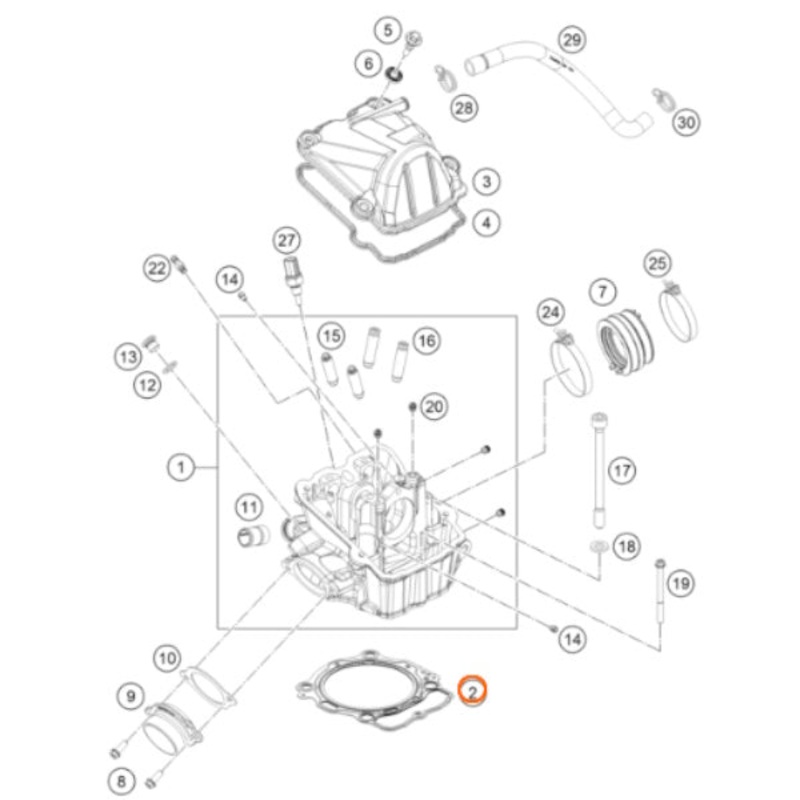 5
6
29
28
30
3
4
27
22
14
25
7
24
15
16
13
12
20
1
17
11
18
19
14
10
9
2
8