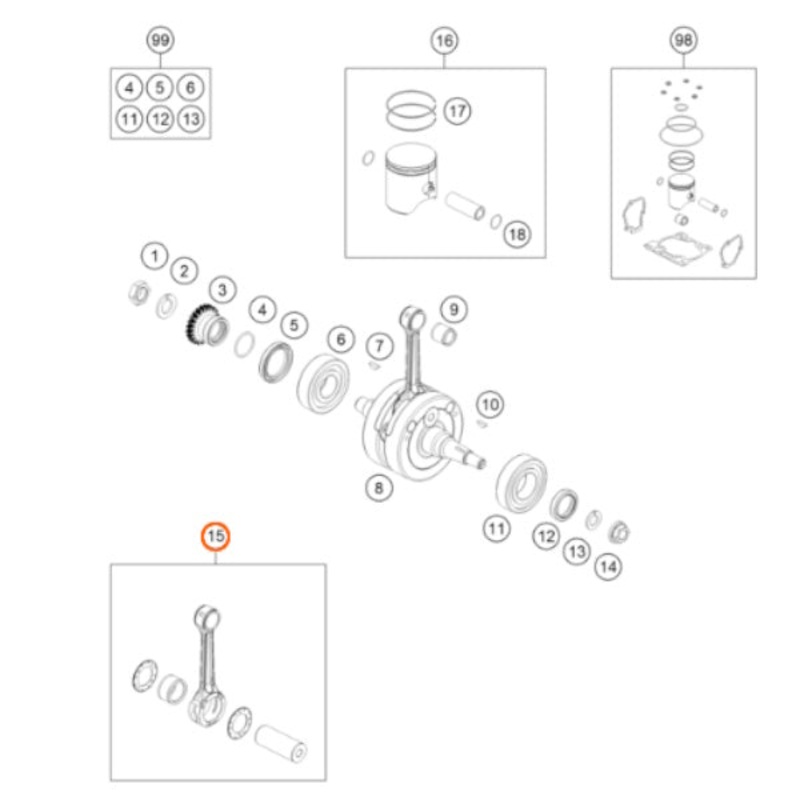 99
4 5 6
11 12 13

16
17
18

98

1
2
3
4
5
6
7
9
10
8
11
12
13
14

15