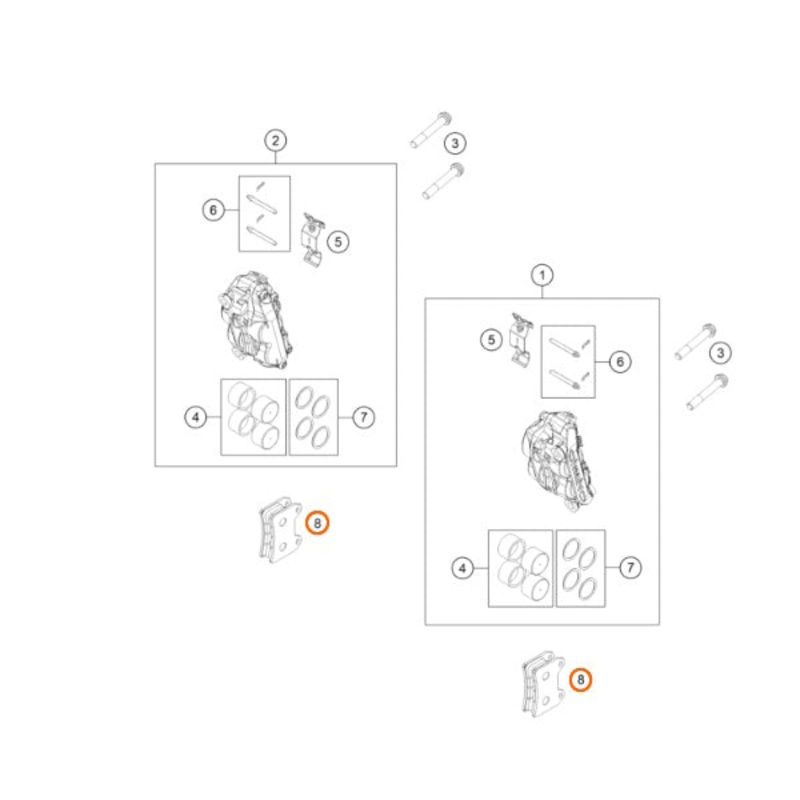 2
3
6
5
4
7
8
1
5
6
3
4
7
8